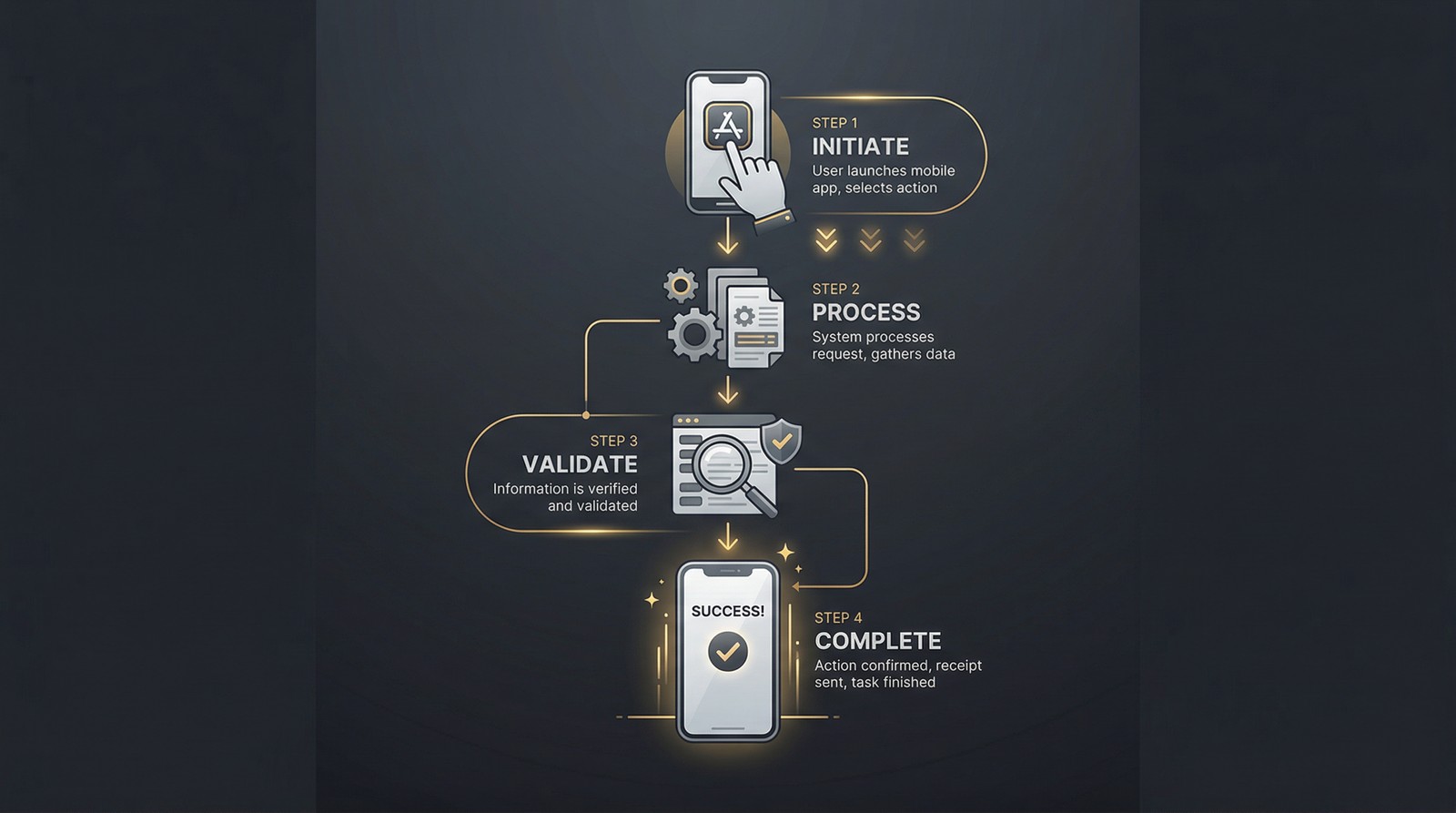 STEP 1
INITIATE
User launches mobile app, selects action

STEP 2
PROCESS
System processes request, gathers data

STEP 3
VALIDATE
Information is verified and validated

SUCCESS!

STEP 4
COMPLETE
Action confirmed, receipt sent, task finished